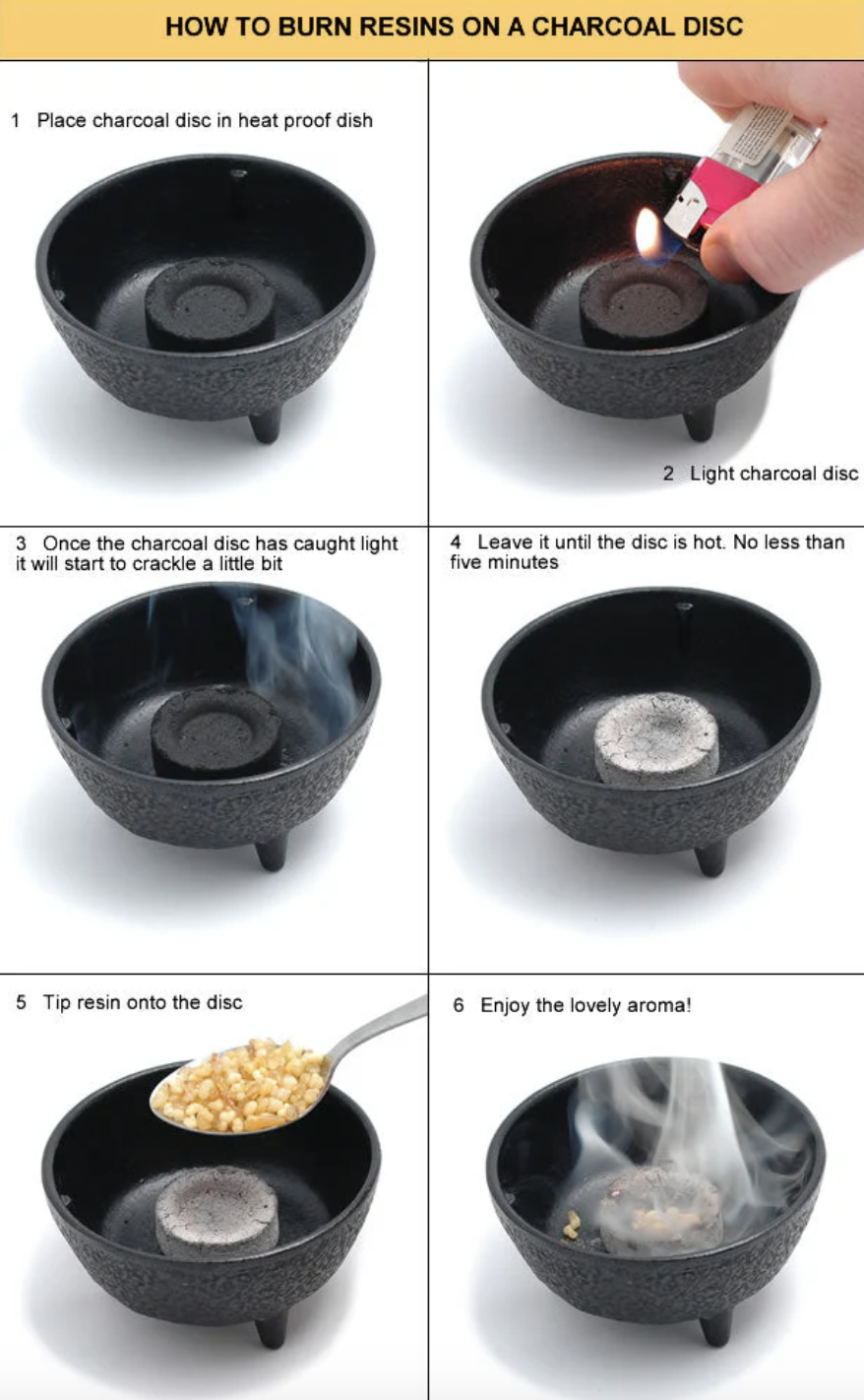 HOW TO BURN RESINS ON A CHARCOAL DISC

1 Place charcoal disc in heat proof dish

2 Light charcoal disc

3 Once the charcoal disc has caught light it will start to crackle a little bit

4 Leave it until the disc is hot. No less than five minutes

5 Tip resin onto the disc

6 Enjoy the lovely aroma!